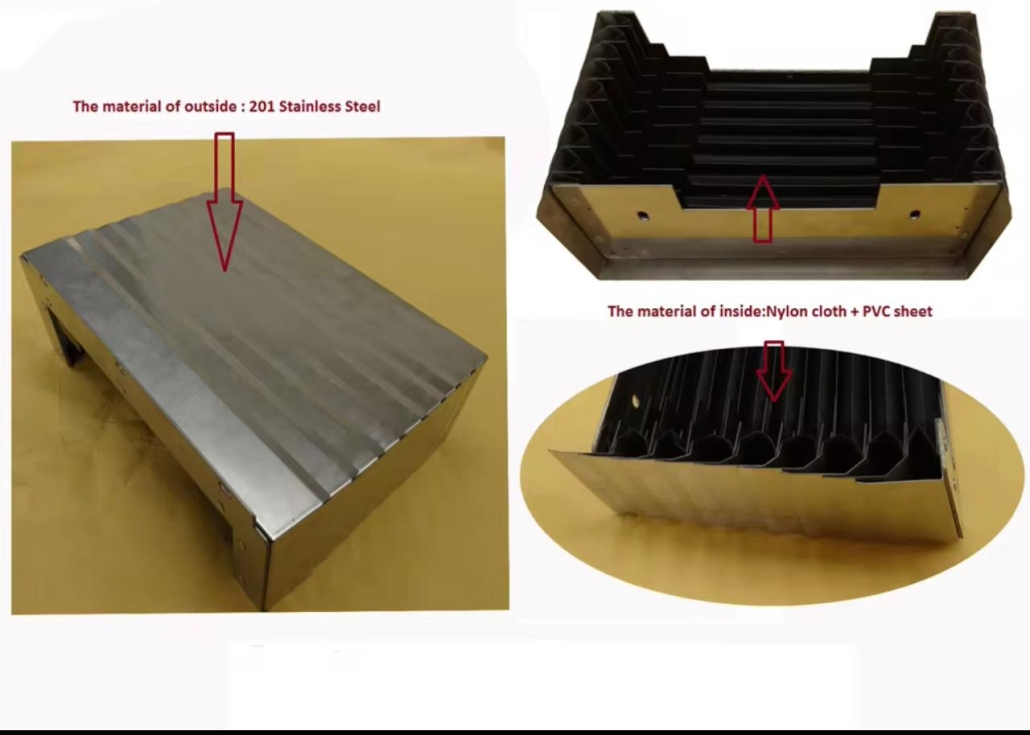 The material of outside : 201 Stainless Steel

The material of inside:Nylon cloth + PVC sheet