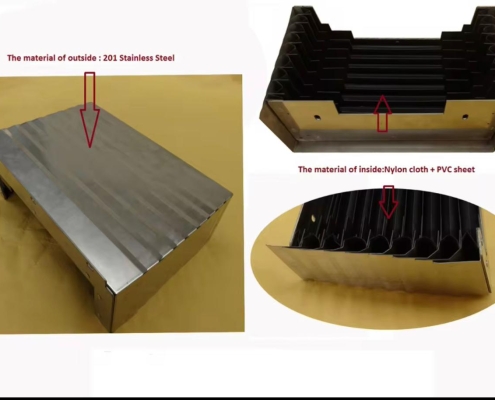 The material of outside : 201 Stainless Steel

The material of inside:Nylon cloth + PVC sheet